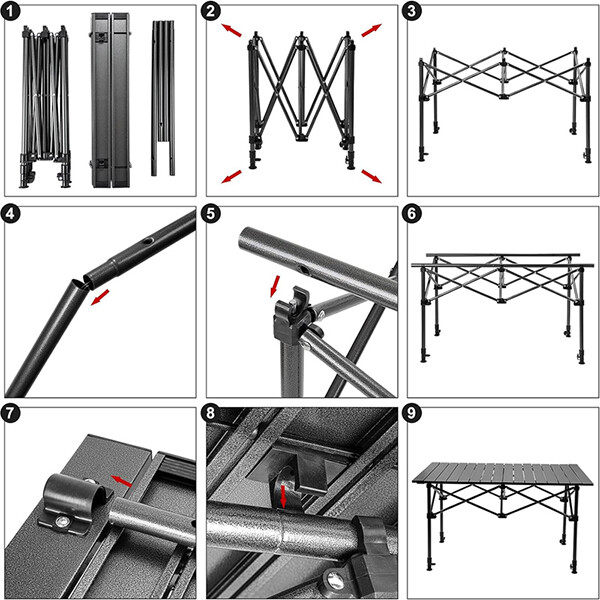 1

2

3

4

5

6

7

8

9