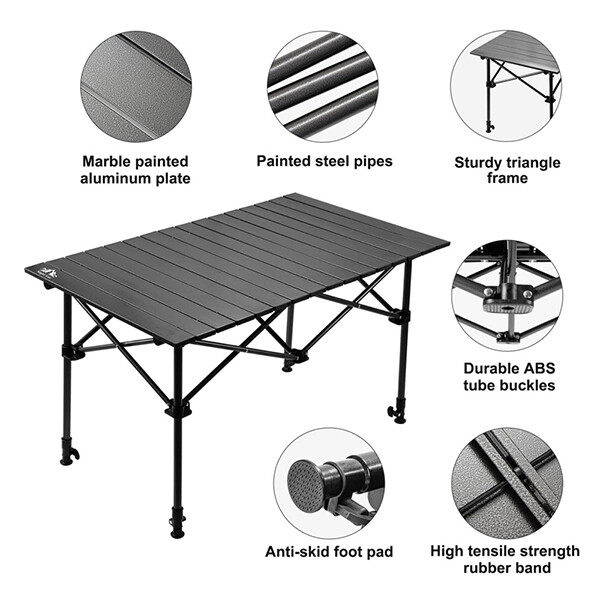 Marble painted aluminum plate

Painted steel pipes

Sturdy triangle frame

Durable ABS tube buckles

Anti-skid foot pad

High tensile strength rubber band