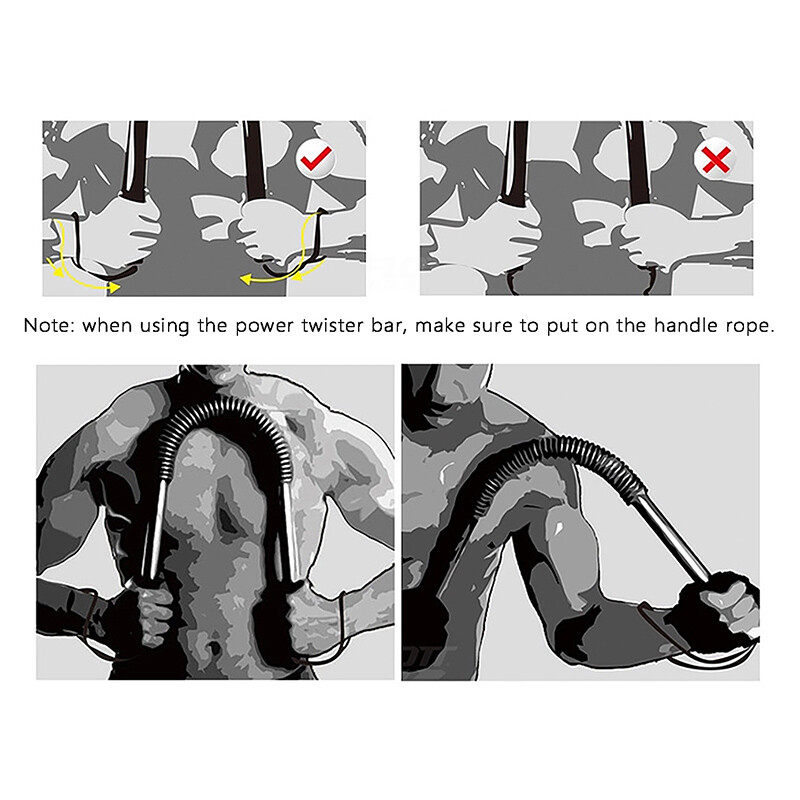 Note: when using the power twister bar, make sure to put on the handle rope.