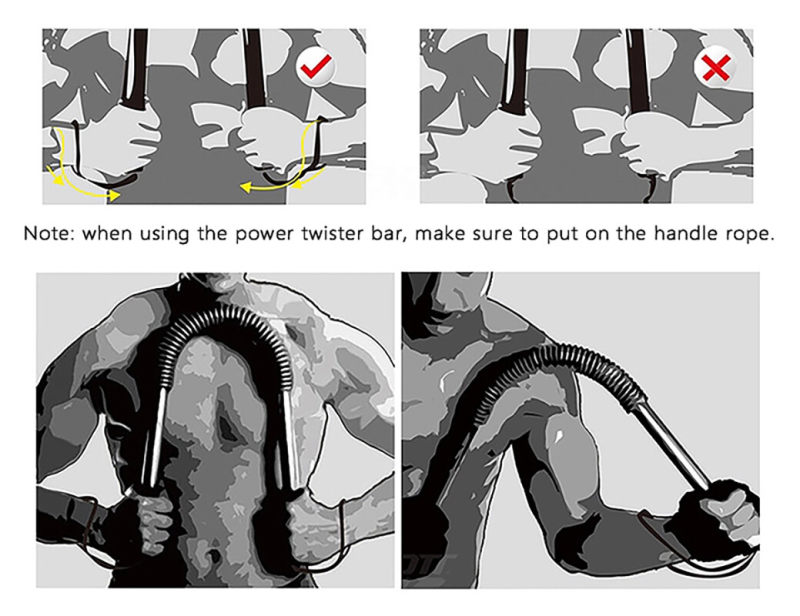 Note: when using the power twister bar, make sure to put on the handle rope.